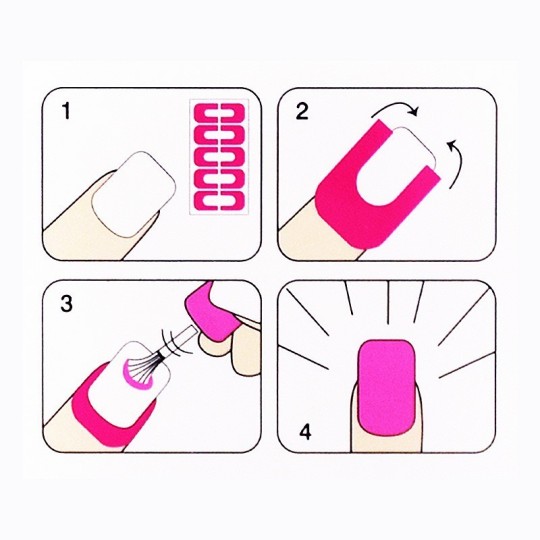 1

2

3

4