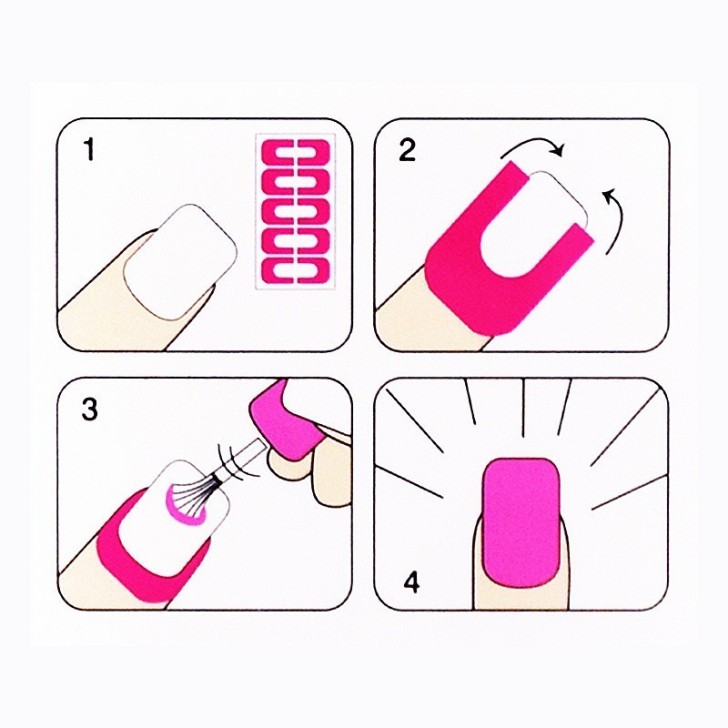 1

2

3

4