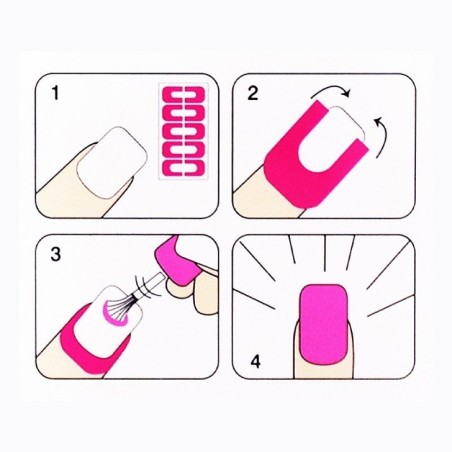 1

2

3

4