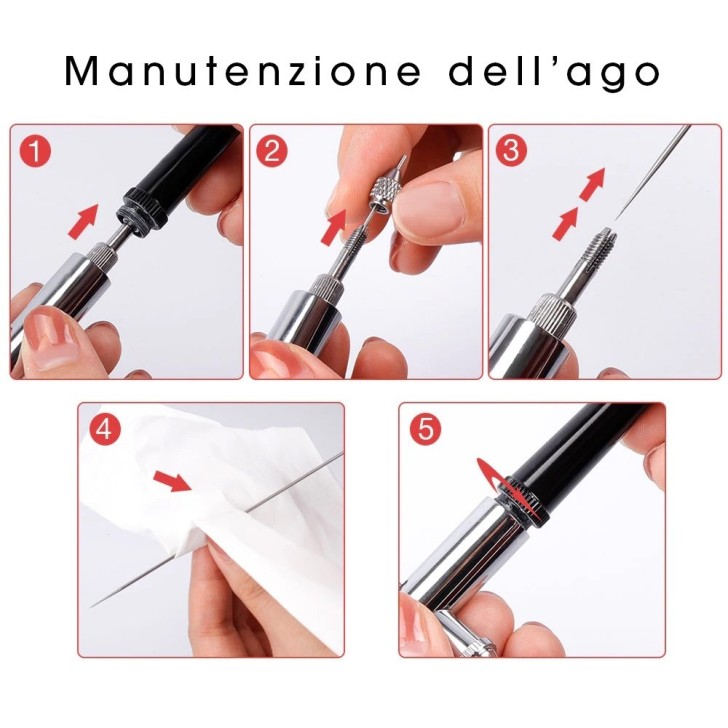 Manutenzione dell'ago

1

2

3

4

5