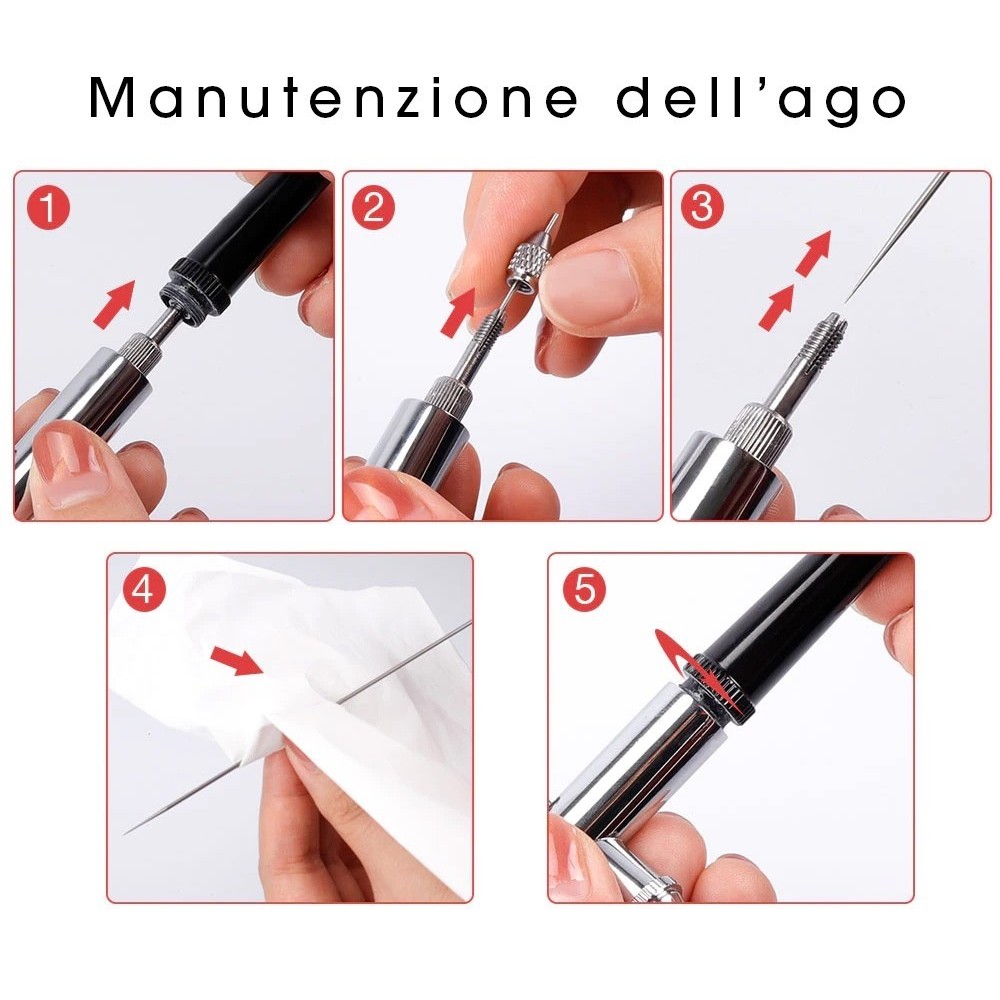 Manutenzione dell'ago

1

2

3

4

5