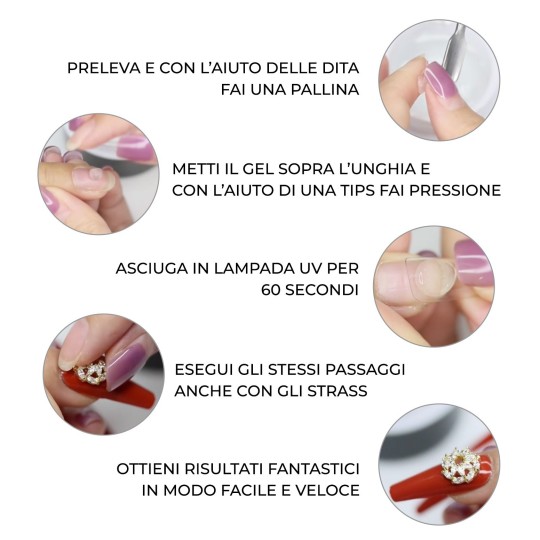 PRELEVA E CON L'AIUTO DELLE DITA FAI UNA PALLINA

METTI IL GEL SOPRA L'UNGHIA E CON L'AIUTO DI UNA TIPS FAI PRESSIONE

ASCIUGA IN LAMPADA UV PER 60 SECONDI

ESEGUI GLI STESSI PASSAGGI ANCHE CON GLI STRASS

OTTIENI RISULTATI FANTASTICI IN MODO FACILE E VELOCE