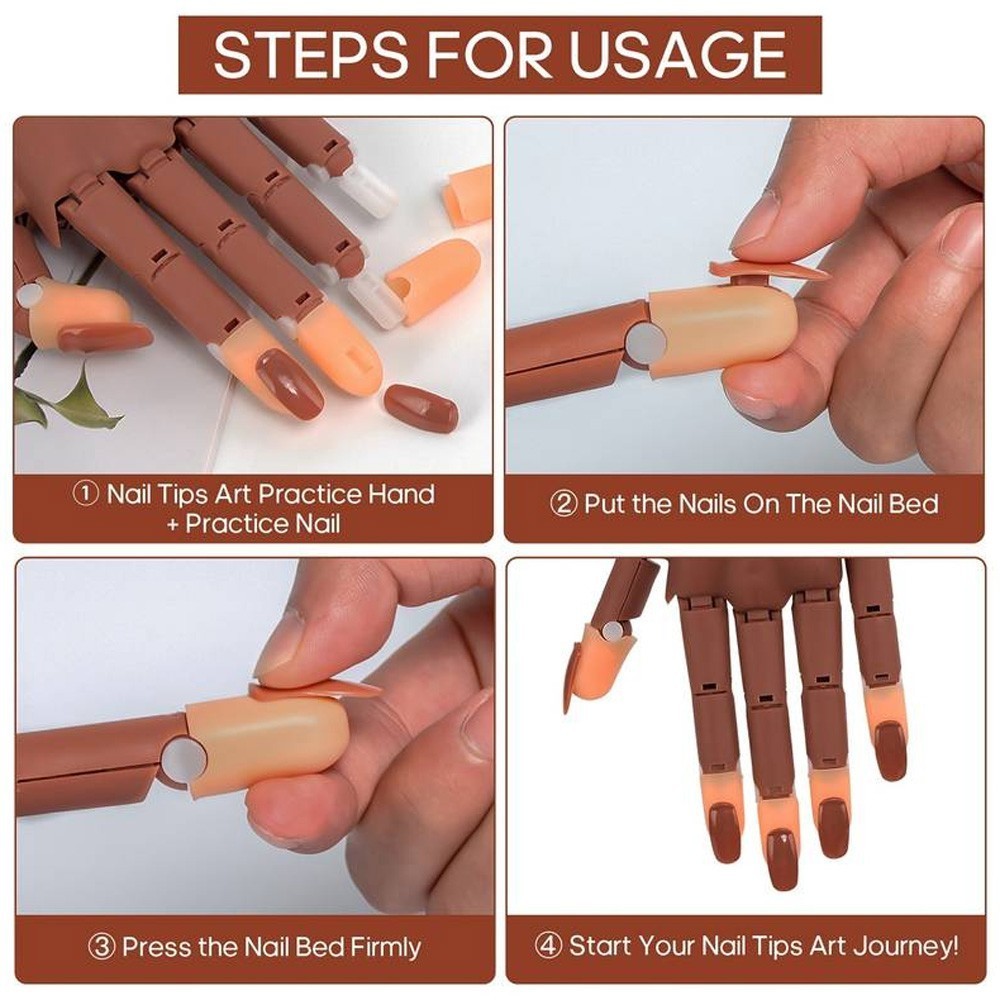 STEPS FOR USAGE

① Nail Tips Art Practice Hand + Practice Nail

② Put the Nails On The Nail Bed

③ Press the Nail Bed Firmly

④ Start Your Nail Tips Art Journey!