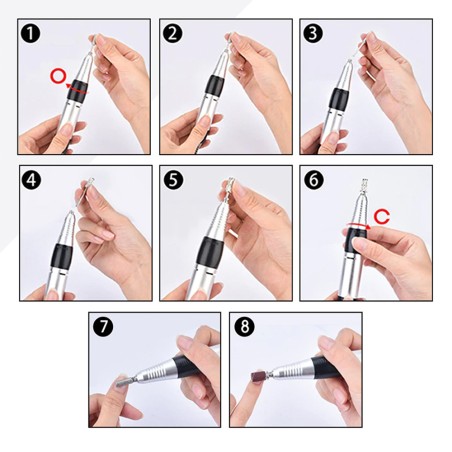 1
O
2
3
4
5
6
C
7
8