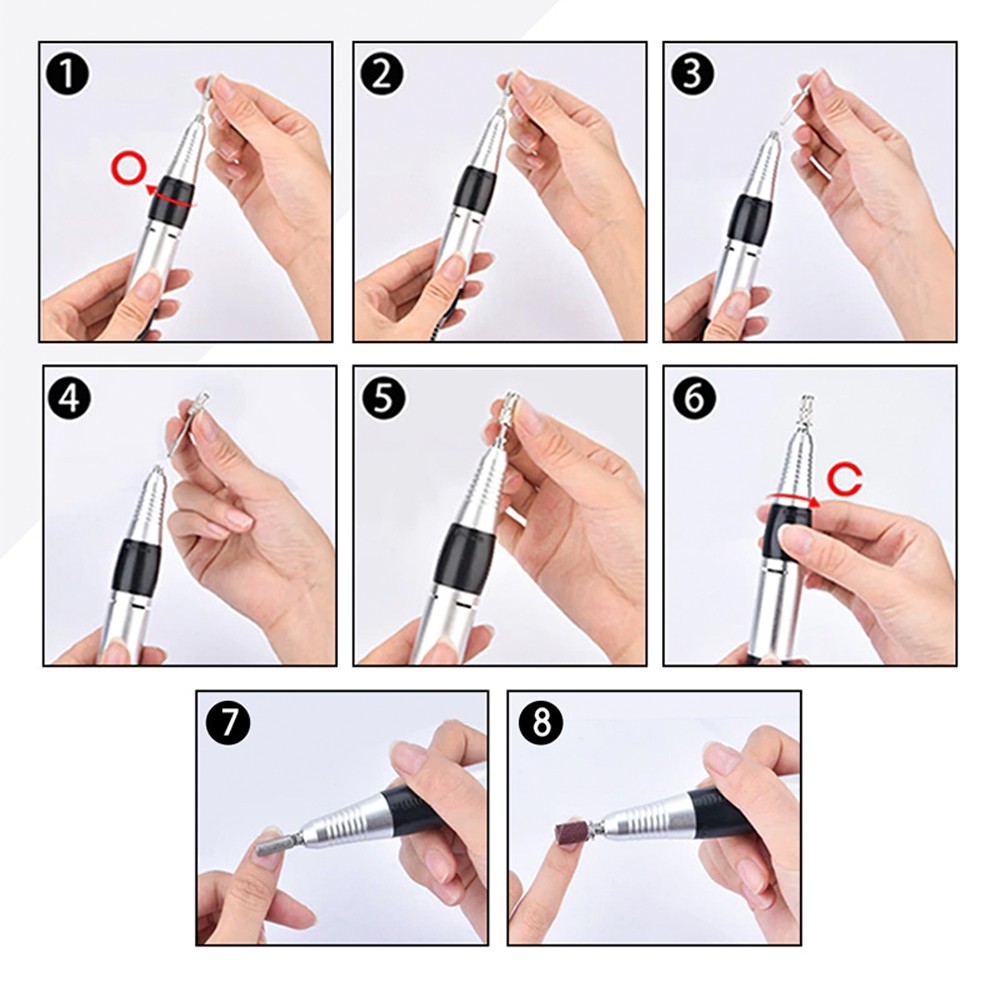 1
O
2
3
4
5
6
C
7
8